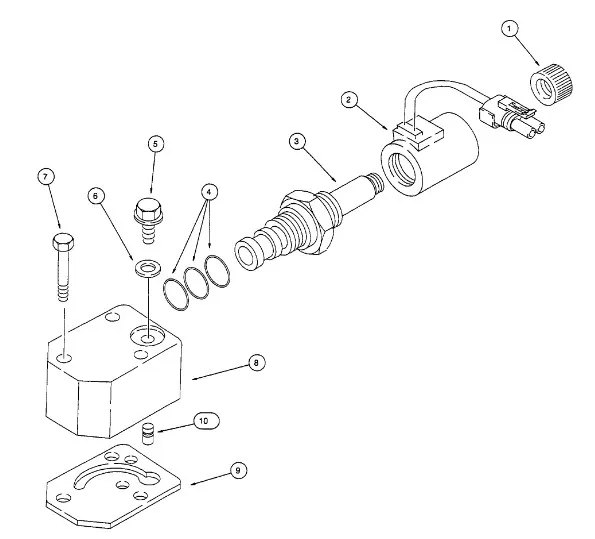 1
2
3
5
7
6
4
8
10
9